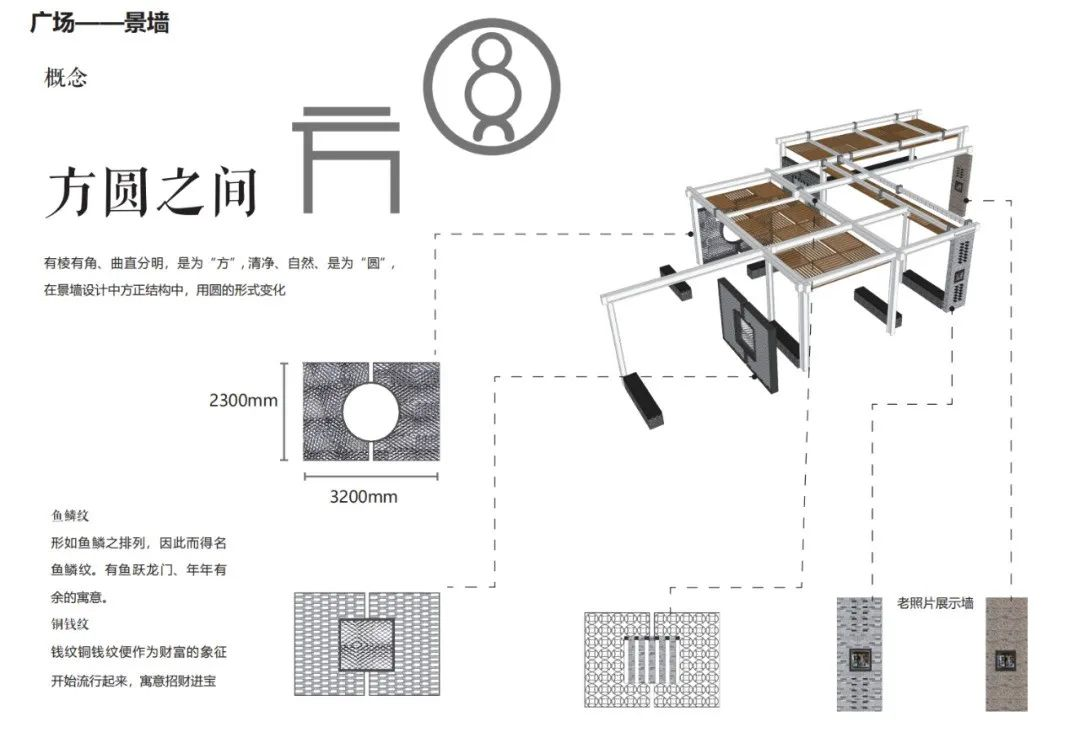 广场——景墙

概念

方圆之间

有棱有角、曲直分明，是为“方”，清净、自然、是为“圆”，在景墙设计中方正结构中，用圆的形式变化

2300mm

3200mm

鱼鳞纹
形如鱼鳞之排列，因此而得名鱼鳞纹。有鱼跃龙门、年年有余的寓意。
铜钱纹
钱纹铜钱纹便作为财富的象征开始流行起来，寓意招财进宝

老照片展示墙